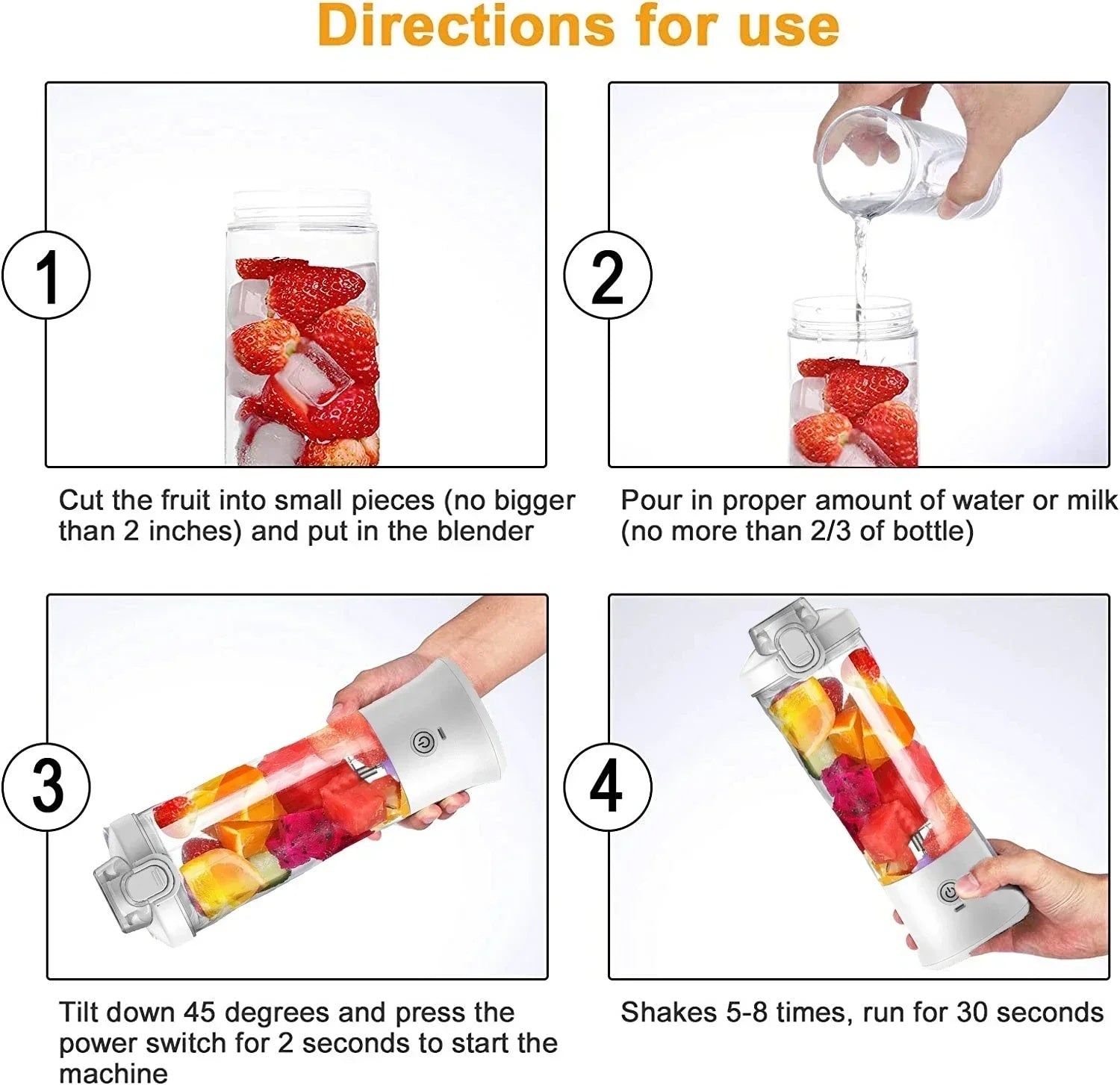 Directions for use

1

Cut the fruit into small pieces (no bigger than 2 inches) and put in the blender

2

Pour in proper amount of water or milk (no more than 2/3 of bottle)

3

Tilt down 45 degrees and press the power switch for 2 seconds to start the machine

4

Shakes 5-8 times, run for 30 seconds