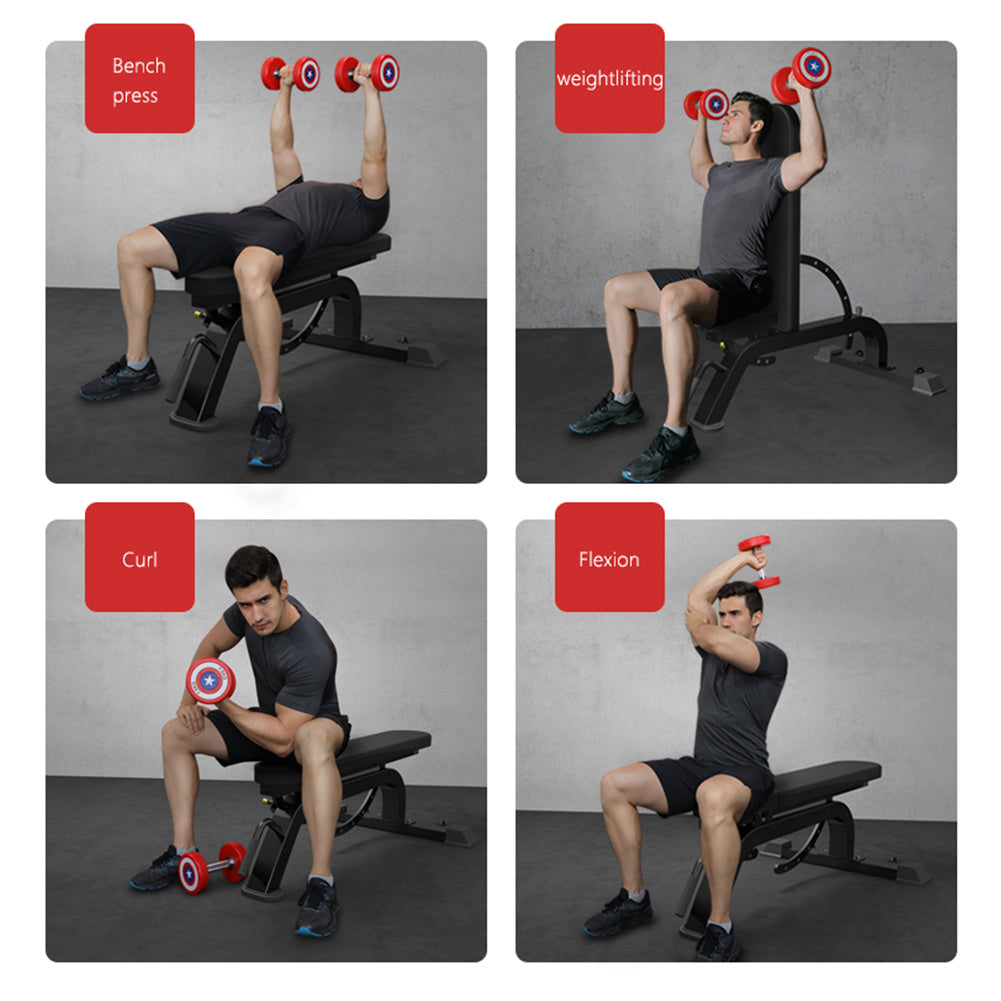 Bench press

weightlifting

Curl

Flexion