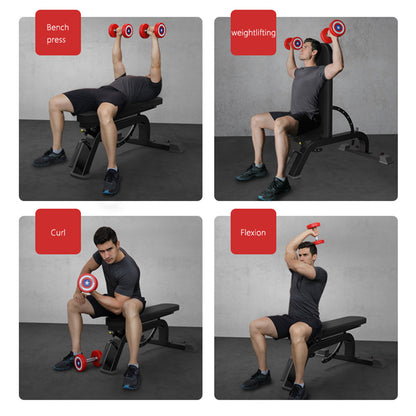 Bench press

weightlifting

Curl

Flexion